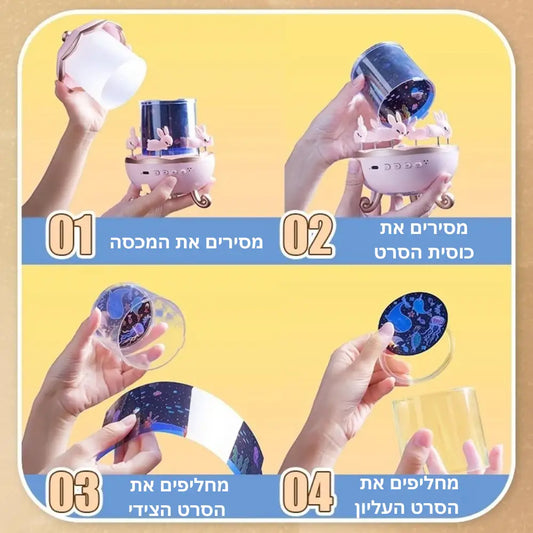 01
מסירים את המכסה

02
מסירים את
כוסית הסרט

03
מחליפים את
הסרט הצידי

04
מחליפים את
הסרט העליון